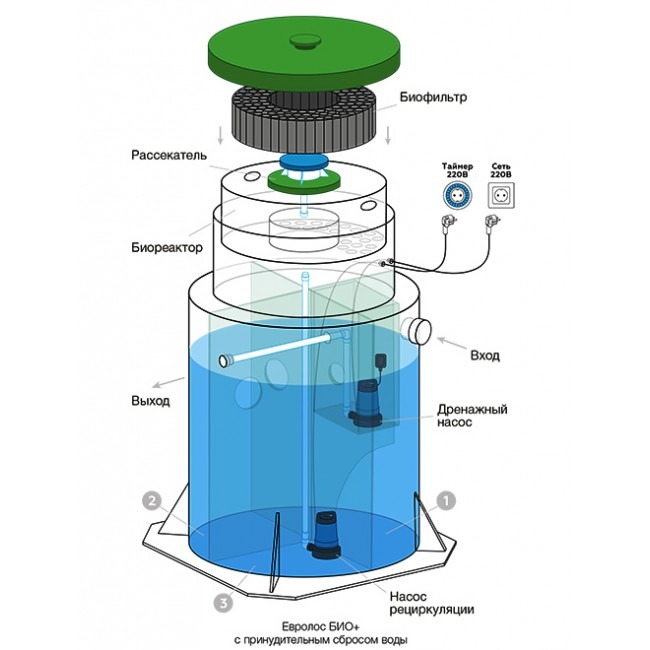 Биофильтр

Рассекатель

Таймер 220В

Сеть 220В

Биореактор

Вход

Выход

Дренажный насос

2

1

3

Насос рециркуляции

Евролос БИО+
с принудительным сбросом воды